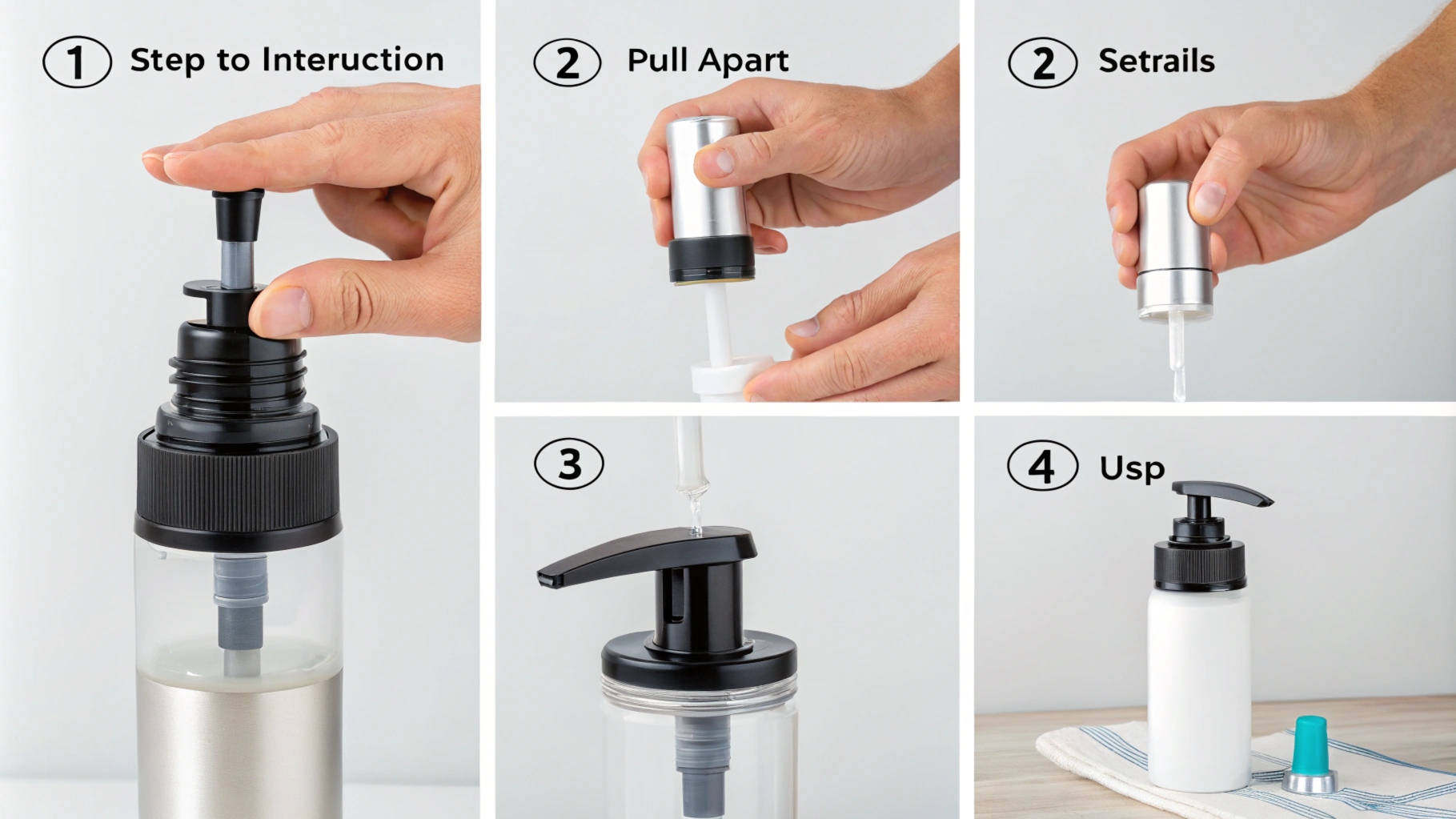 1 Step to Interuction

2 Pull Apart

2 Setrails

3

4 Usp